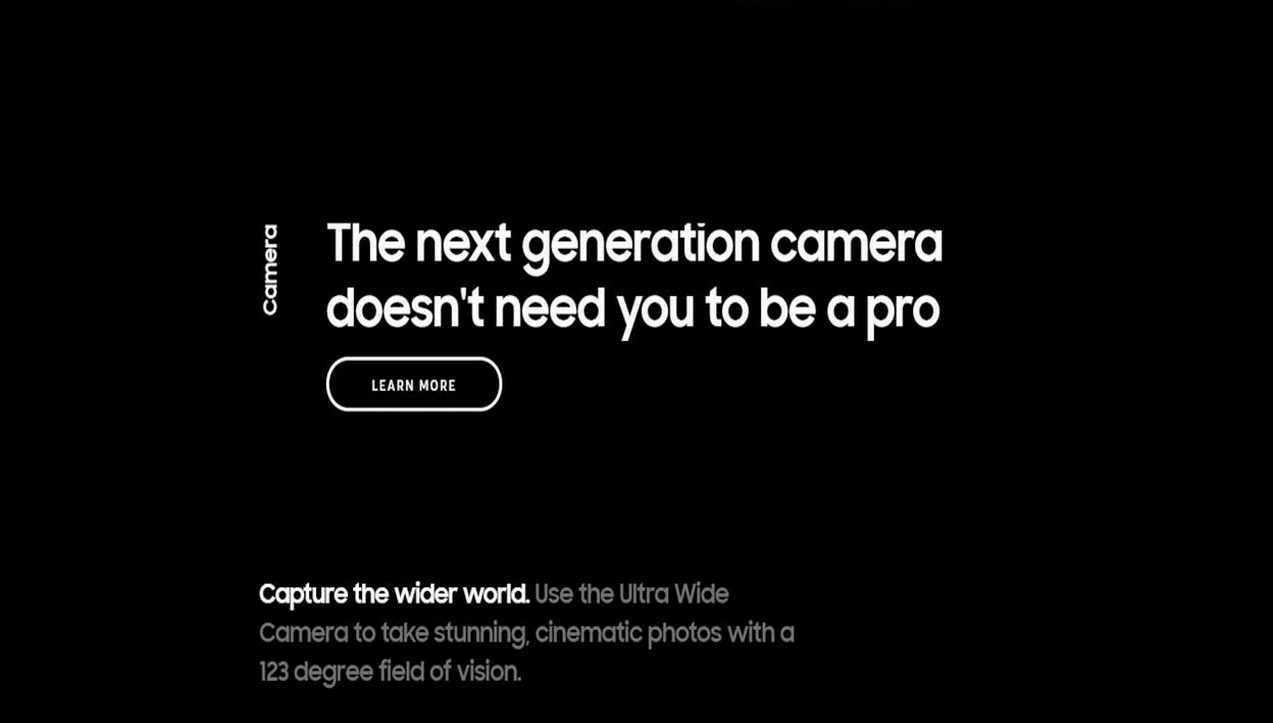 Camera

The next generation camera doesn't need you to be a pro

LEARN MORE

Capture the wider world. Use the Ultra Wide Camera to take stunning, cinematic photos with a 123 degree field of vision.