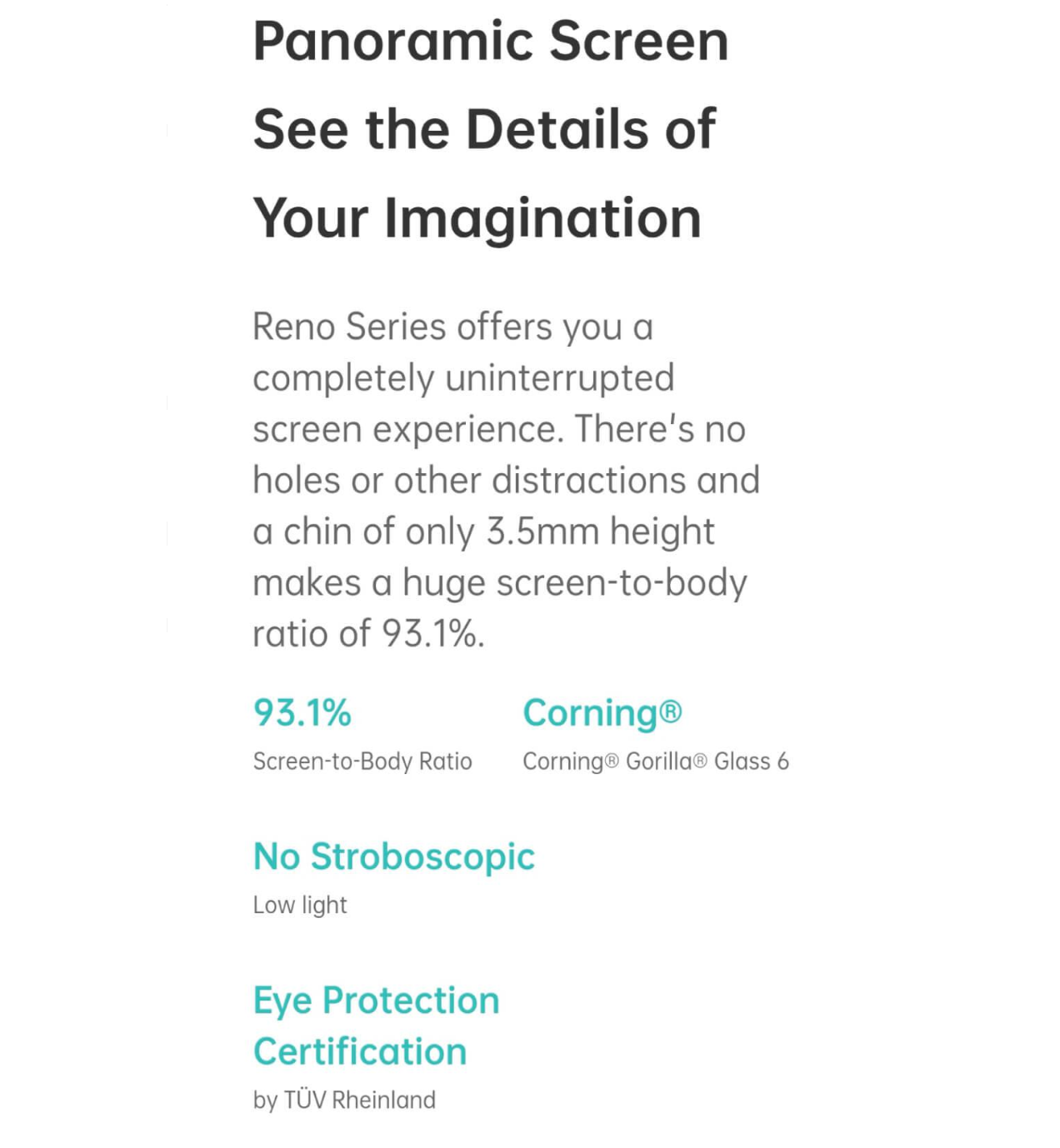 Panoramic Screen See the Details of Your Imagination

Reno Series offers you a completely uninterrupted screen experience. There's no holes or other distractions and a chin of only 3.5mm height makes a huge screen-to-body ratio of 93.1%.

93.1%
Screen-to-Body Ratio

Corning®
Corning® Gorilla® Glass 6

No Stroboscopic
Low light

Eye Protection Certification
by TÜV Rheinland