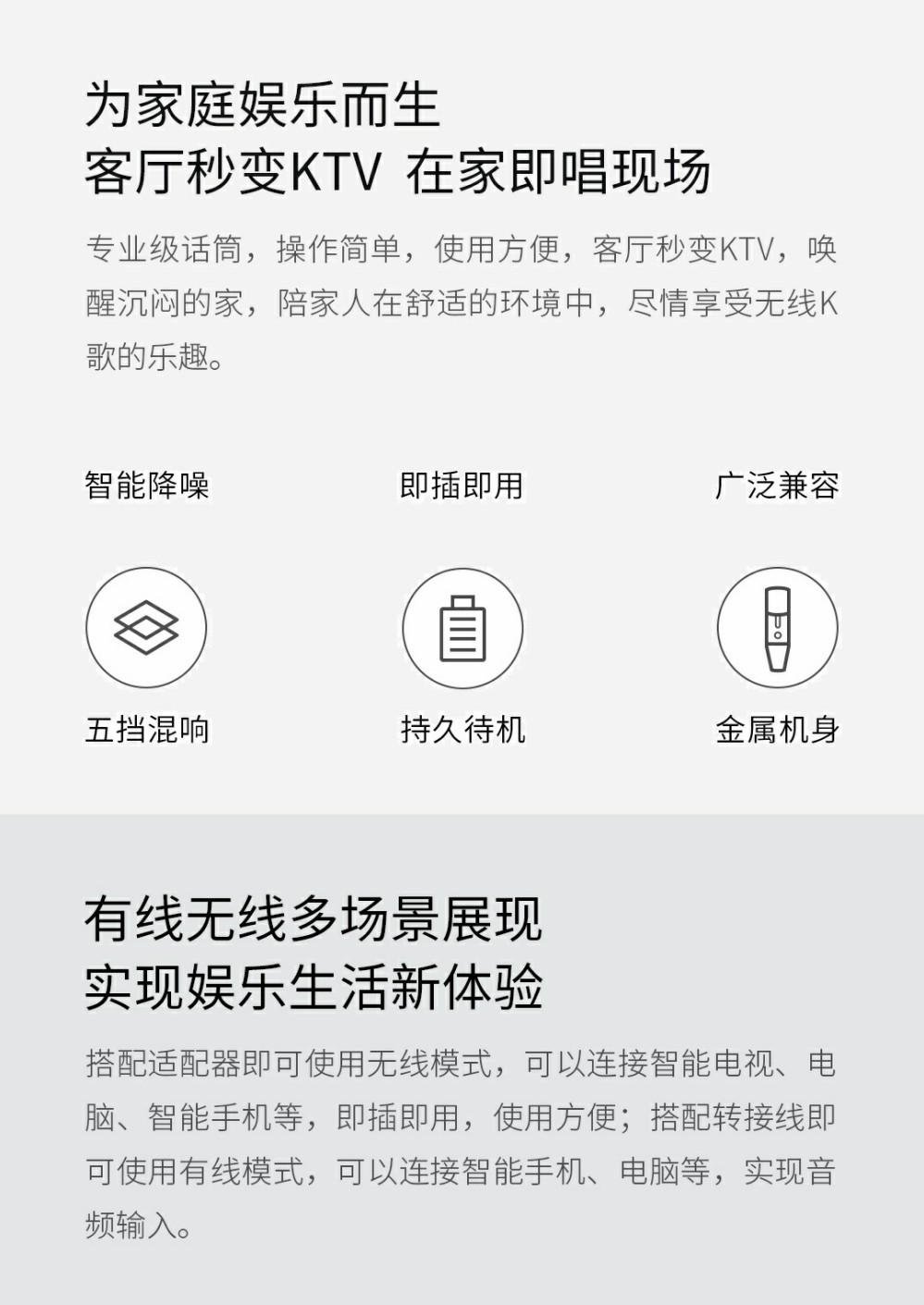 为家庭娱乐而生
客厅秒变KTV 在家即唱现场

专业级话筒，操作简单，使用方便，客厅秒变KTV，唤醒沉闷的家，陪家人在舒适的环境中，尽情享受无线K歌的乐趣。

智能降噪

即插即用

广泛兼容

五挡混响

持久待机

金属机身

有线无线多场景展现
实现娱乐生活新体验

搭配适配器即可使用无线模式，可以连接智能电视、电脑、智能手机等，即插即用，使用方便；搭配转接线即可使用有线模式，可以连接智能手机、电脑等，实现音频输入。