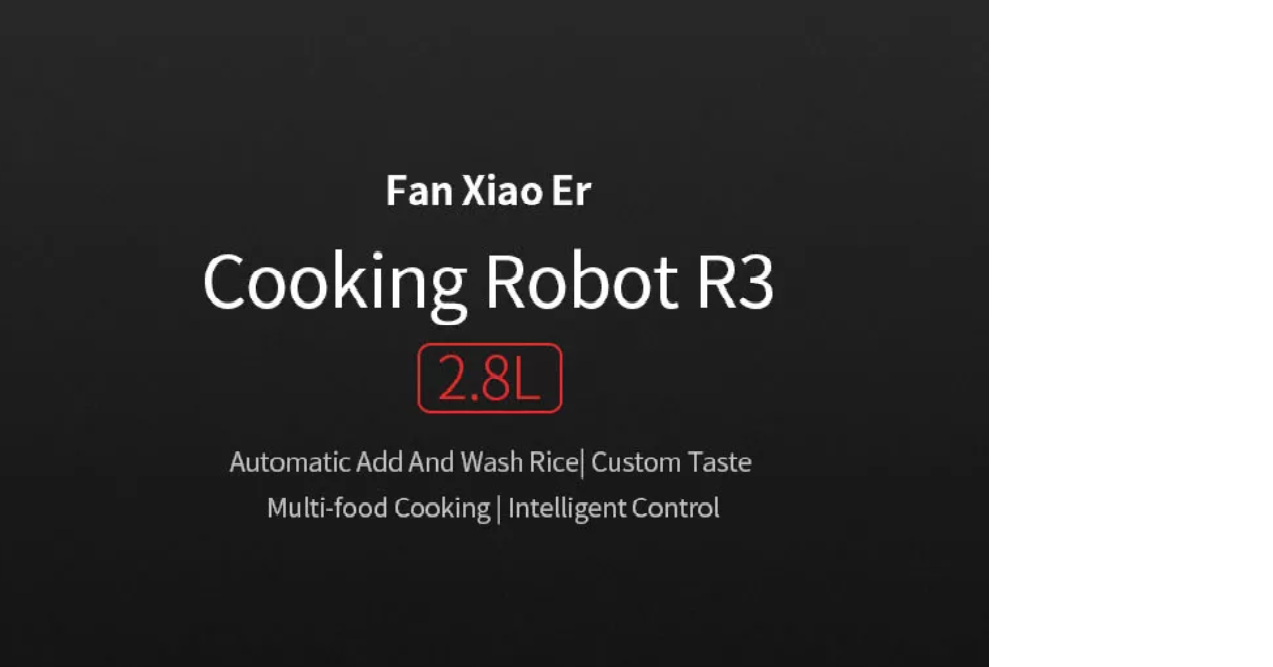 Fan Xiao Er

Cooking Robot R3

2.8L

Automatic Add And Wash Rice| Custom Taste
Multi-food Cooking | Intelligent Control