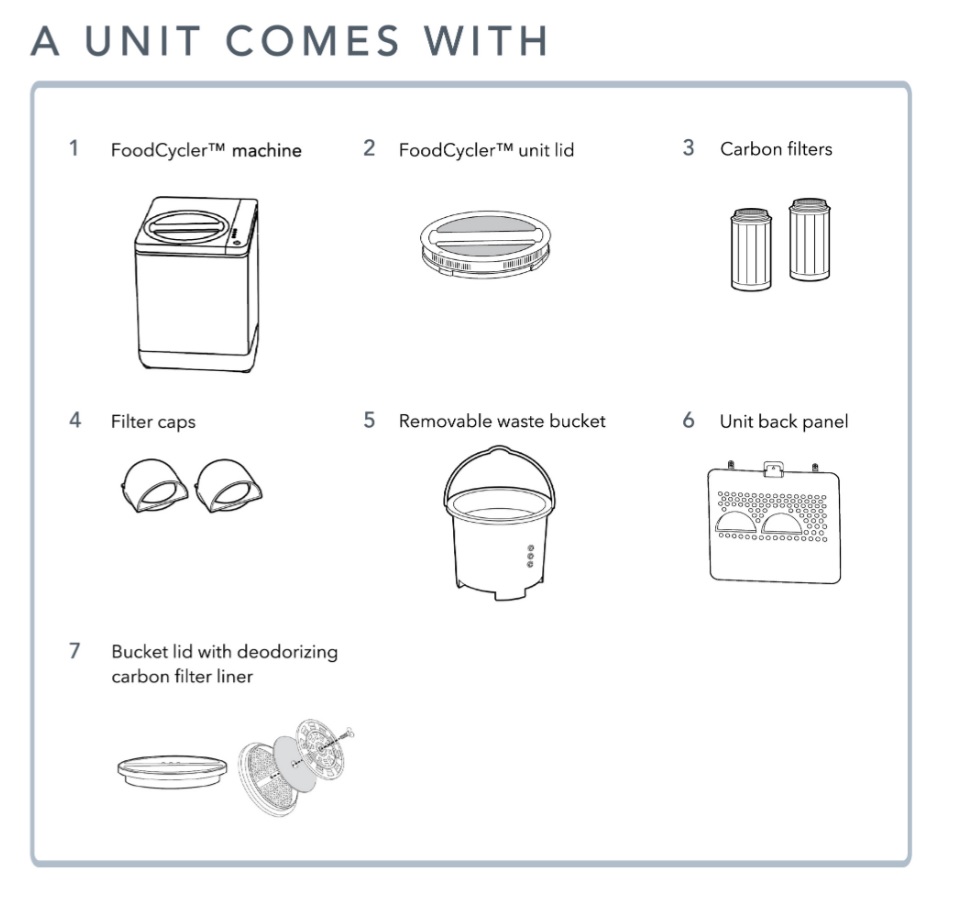 A UNIT COMES WITH

1 FoodCycler™ machine

2 FoodCycler™ unit lid

3 Carbon filters

4 Filter caps

5 Removable waste bucket

6 Unit back panel

7 Bucket lid with deodorizing carbon filter liner