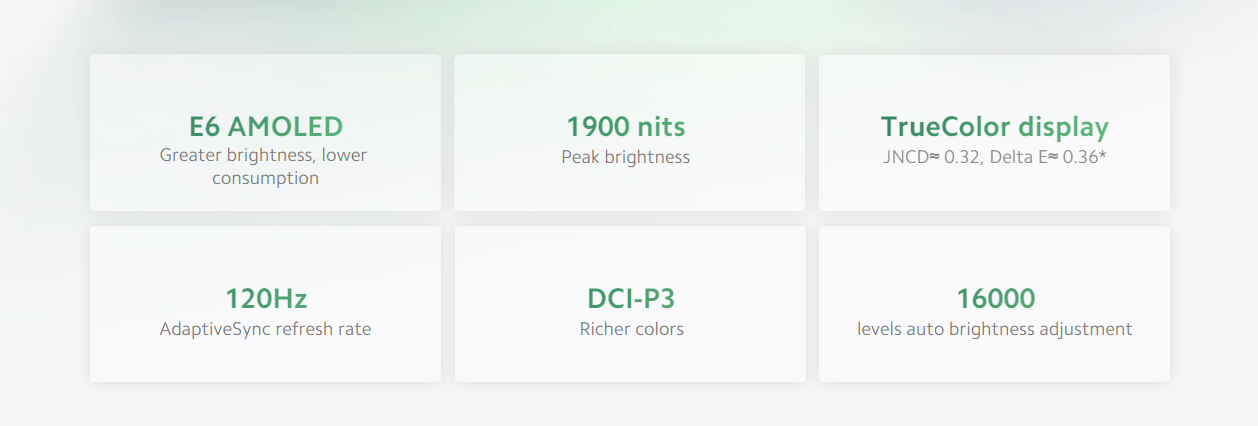 E6 AMOLED
Greater brightness, lower consumption

1900 nits
Peak brightness

TrueColor display
JNCD≈ 0.32, Delta E≈ 0.36*

120Hz
AdaptiveSync refresh rate

DCI-P3
Richer colors

16000
levels auto brightness adjustment