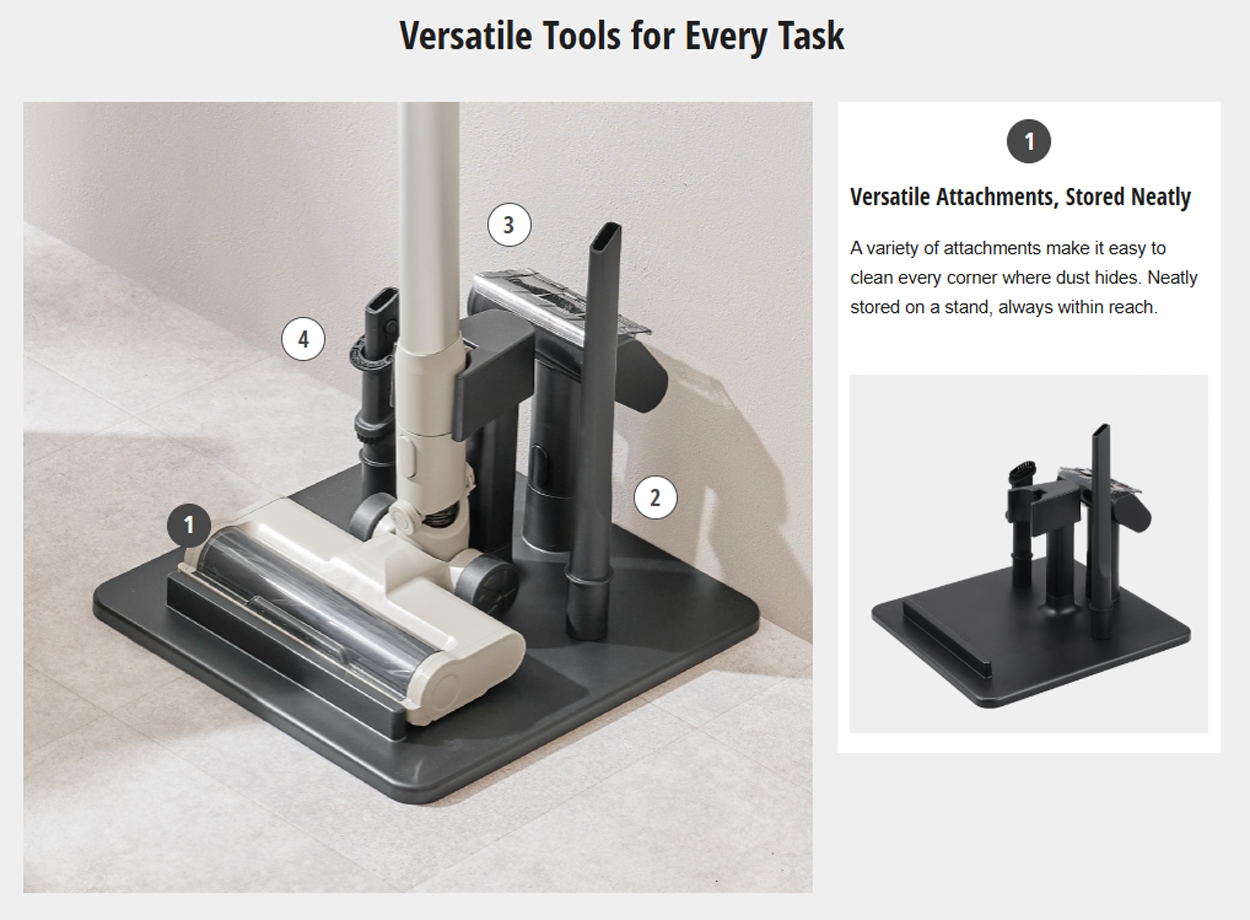 Versatile Tools for Every Task

3

4

1

2

1

Versatile Attachments, Stored Neatly

A variety of attachments make it easy to clean every corner where dust hides. Neatly stored on a stand, always within reach.